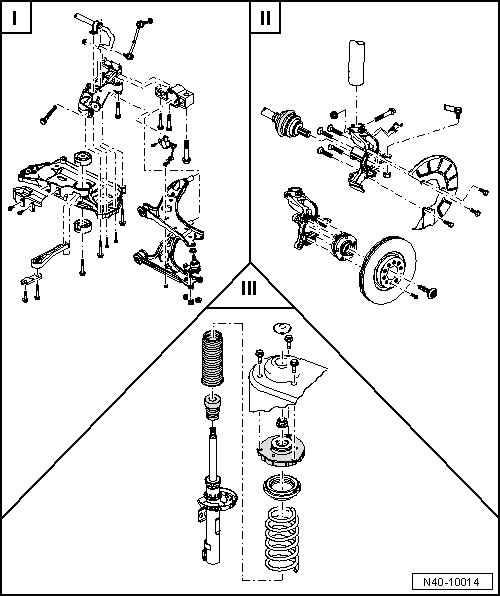 I

II

III

N40-10014