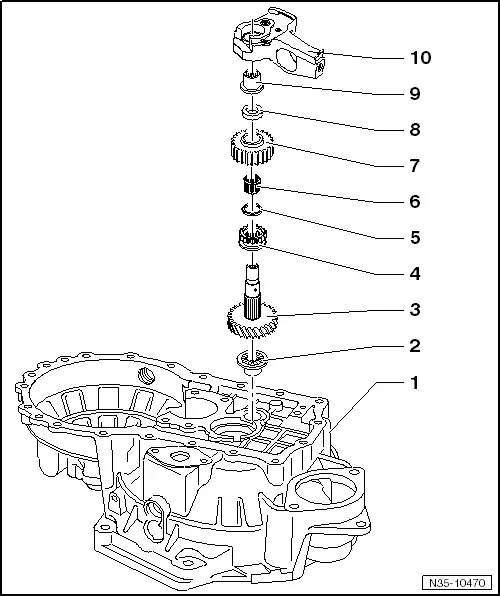 10
9
8
7
6
5
4
3
2
1
N35-10470