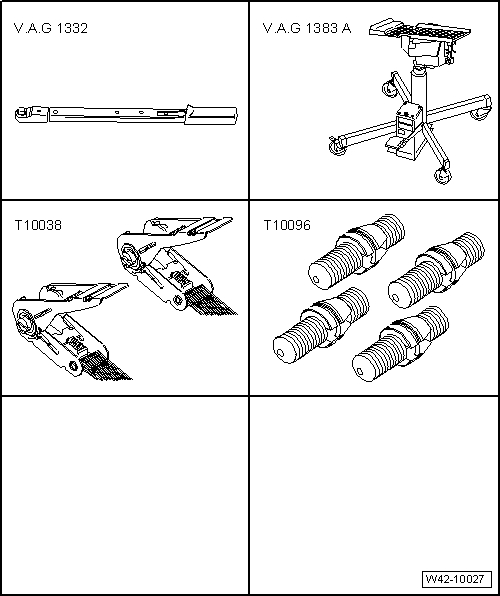 V.A.G 1332

V.A.G 1383 A

T10038

T10096

W42-10027