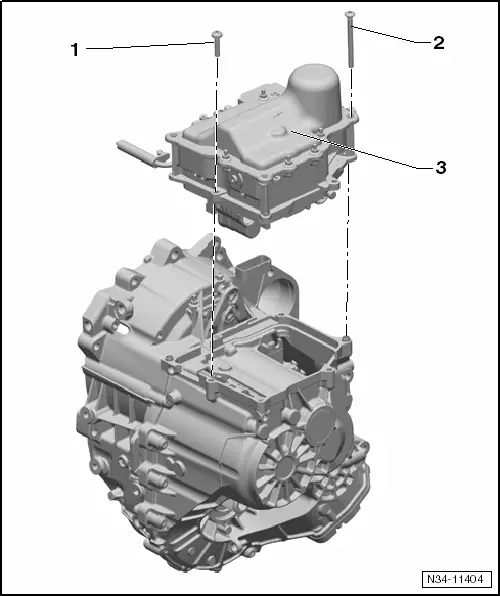 1
2
3
N34-11404