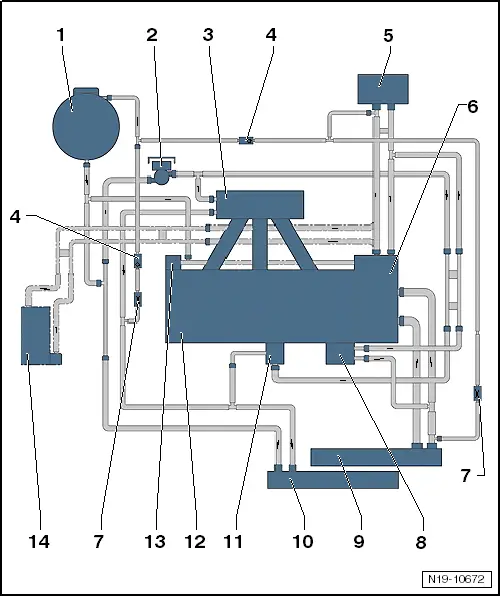 1
2
3
4
5
6
4
7
14
7
13
12
11
10
9
8
N19-10672