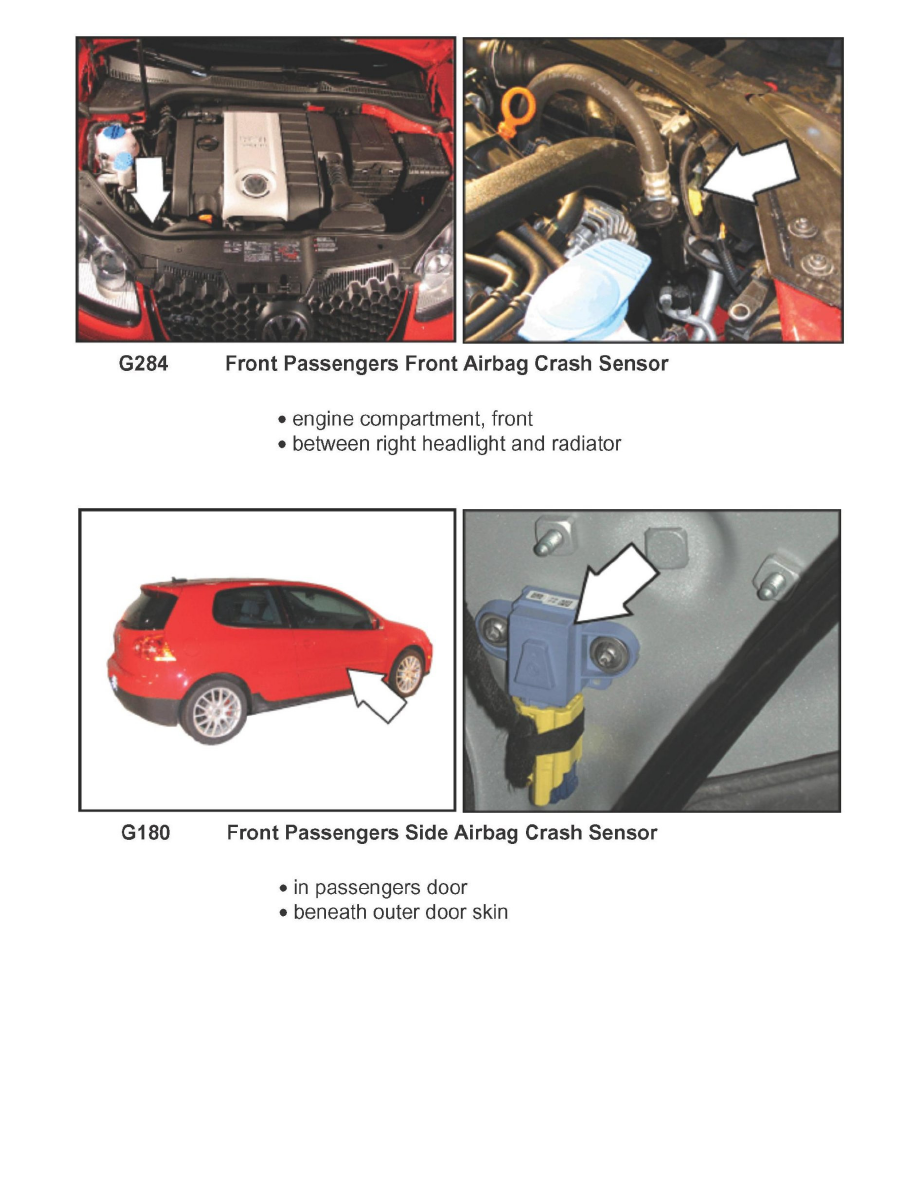 G284 Front Passengers Front Airbag Crash Sensor

• engine compartment, front
• between right headlight and radiator

G180 Front Passengers Side Airbag Crash Sensor

• in passengers door
• beneath outer door skin