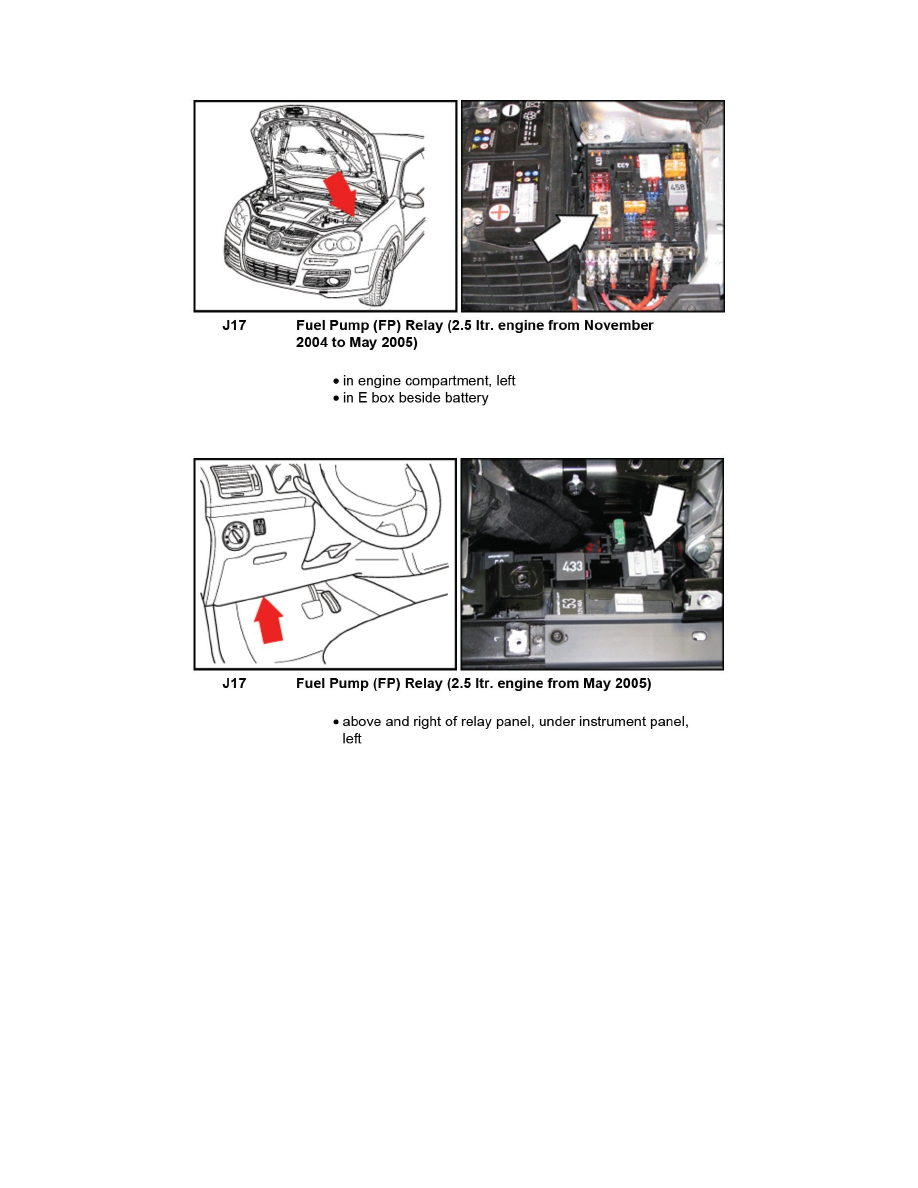 458

J17 Fuel Pump (FP) Relay (2.5 ltr. engine from November 2004 to May 2005)

• in engine compartment, left
• in E box beside battery

433

53

J17 Fuel Pump (FP) Relay (2.5 ltr. engine from May 2005)

• above and right of relay panel, under instrument panel, left