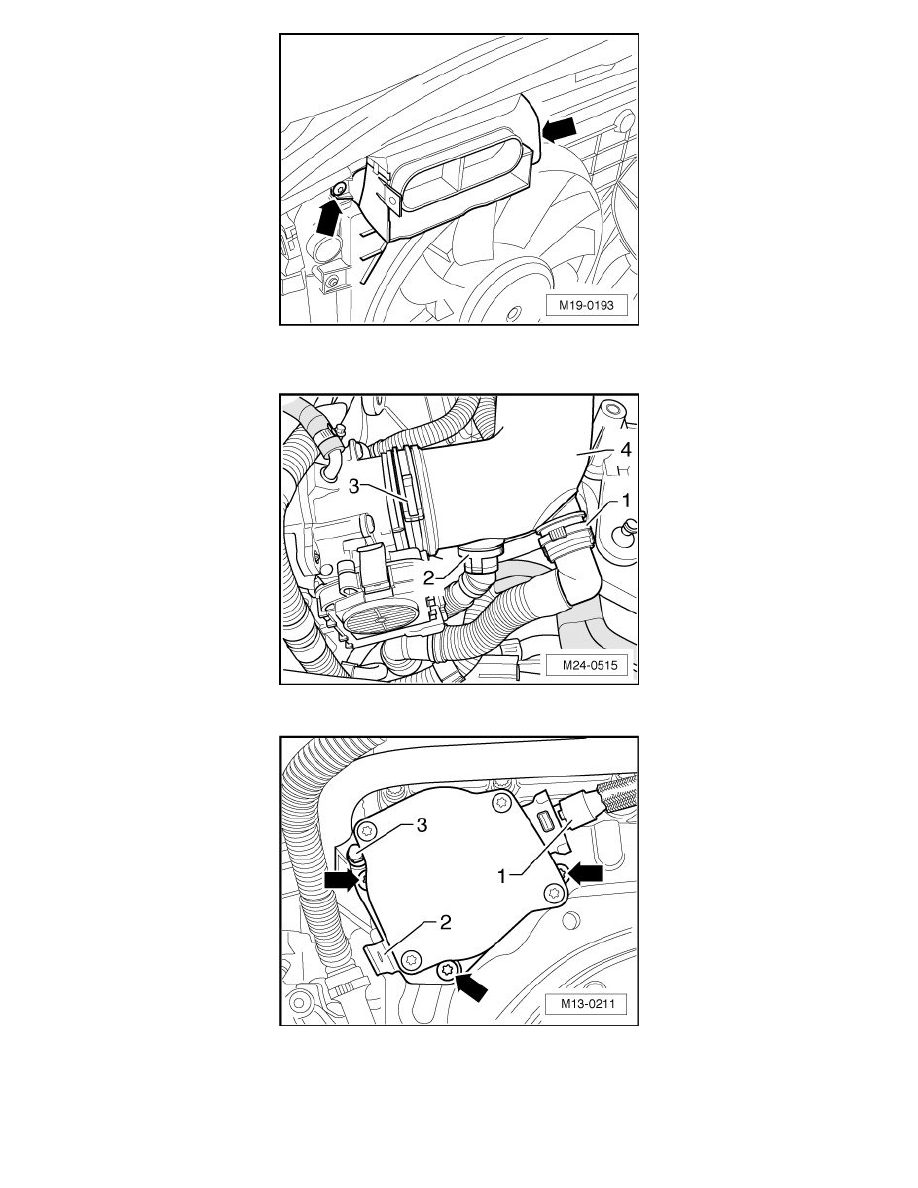 M19-0193

4
3
1
2
M24-0515

3
1
2
M13-0211