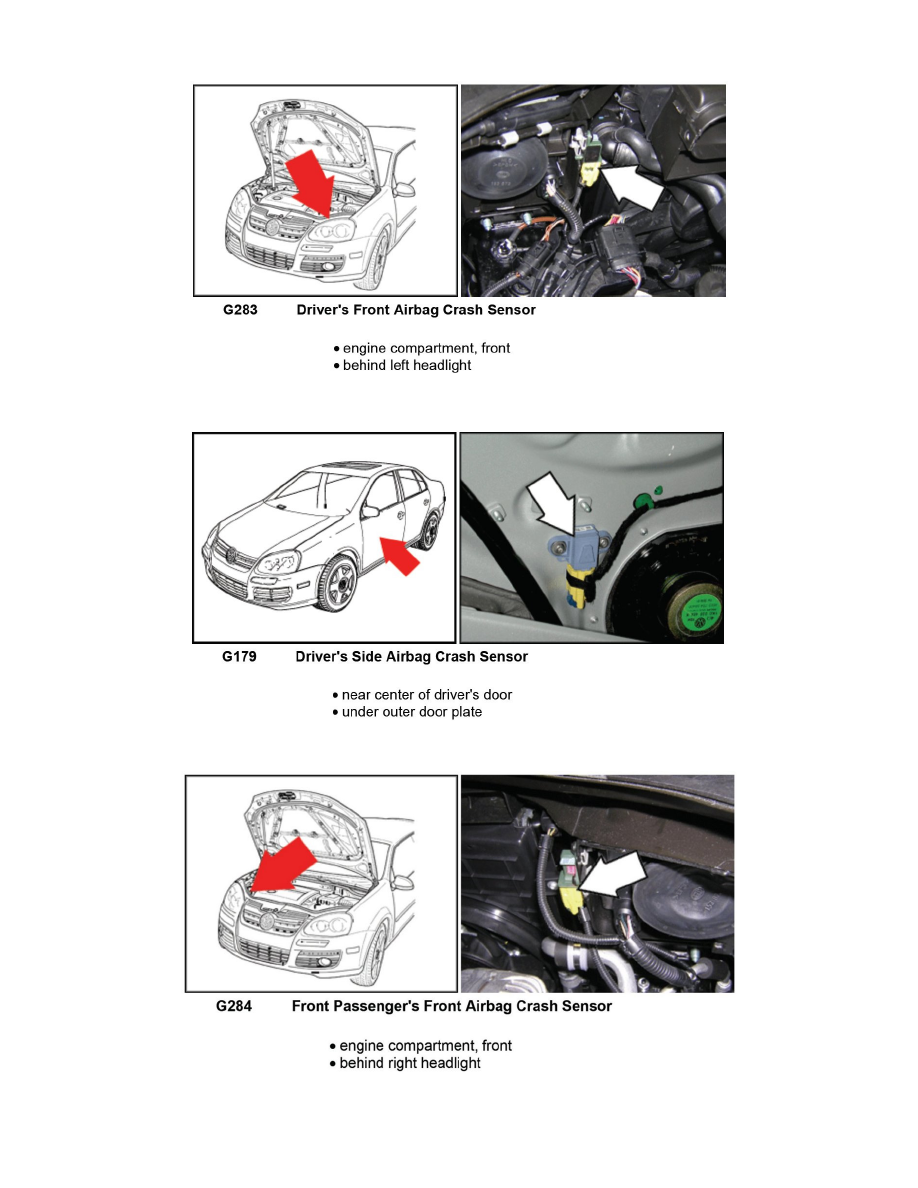 G283 Driver's Front Airbag Crash Sensor

• engine compartment, front
• behind left headlight

G179 Driver's Side Airbag Crash Sensor

• near center of driver's door
• under outer door plate

G284 Front Passenger's Front Airbag Crash Sensor

• engine compartment, front
• behind right headlight