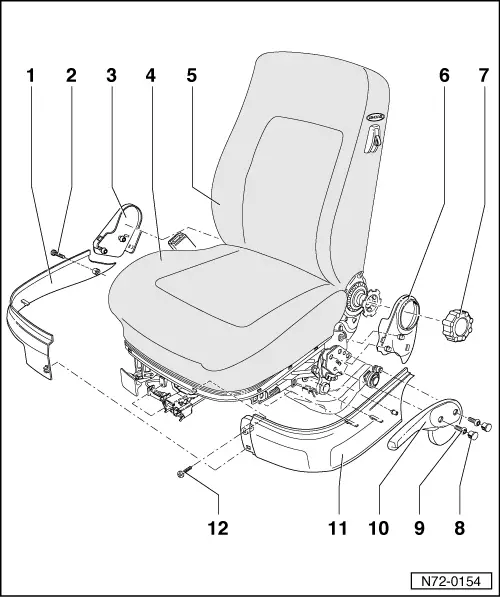 1 2 3 4 5 6 7

12 11 10 9 8

N72-0154