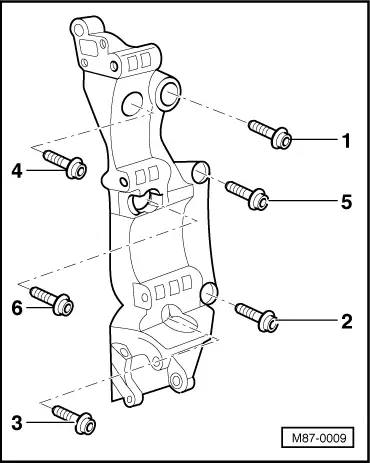 1
4
5
6
2
3
M87-0009