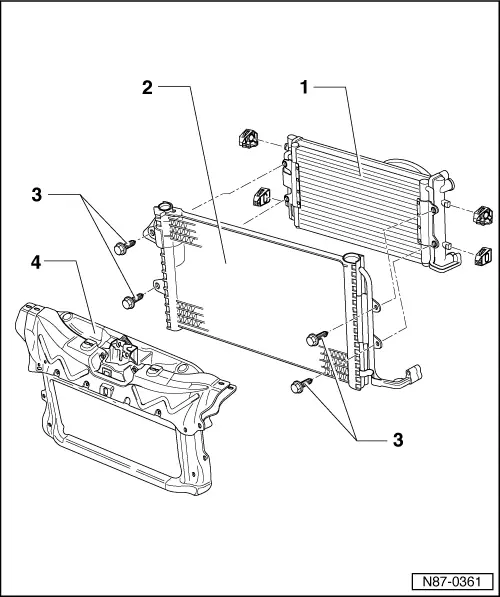 2
1
3
4
3
N87-0361