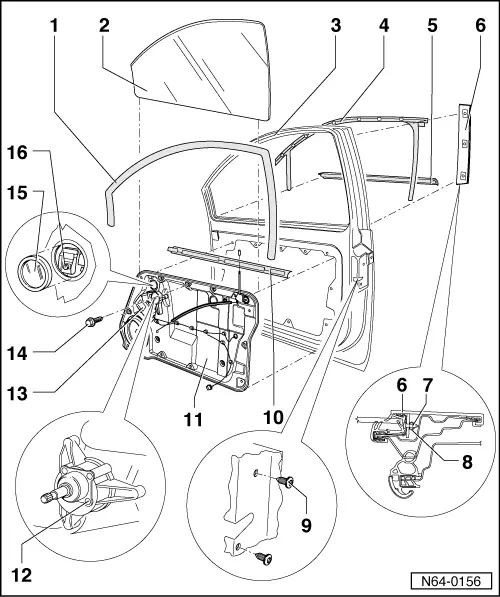 1
2
3
4
5
6
16
15
14
13
11
10
6
7
8
9
12
N64-0156