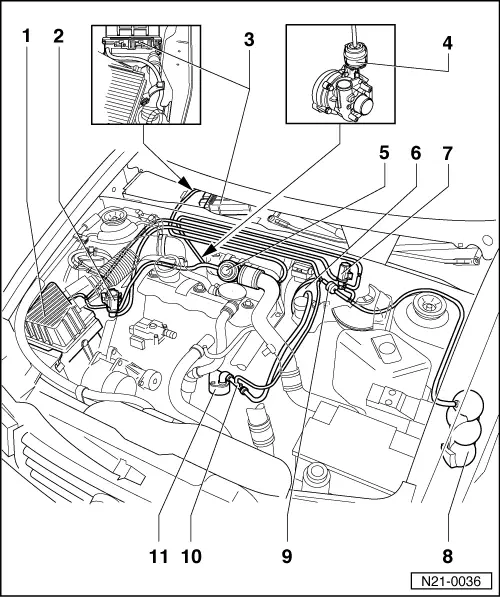 1
2
3
4
5
6
7
11
10
9
8
N21-0036