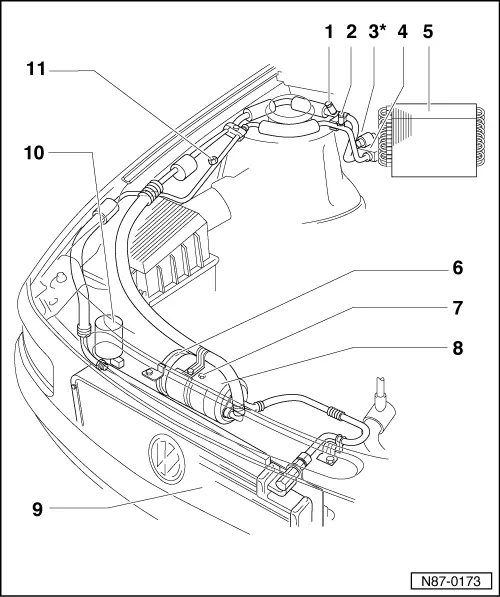 1 2 3* 4 5

11

10

6

7

8

9

N87-0173