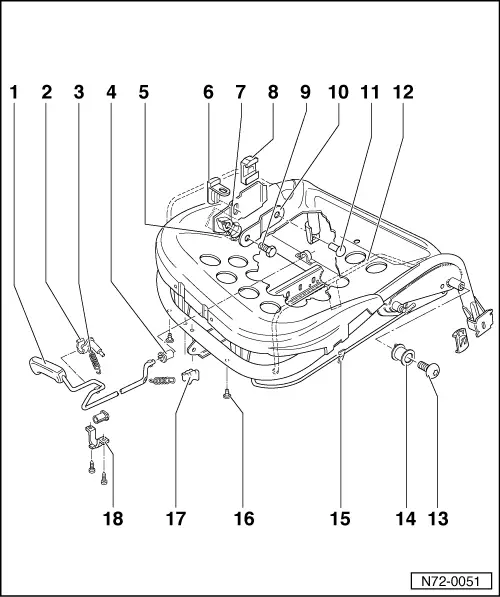 1 2 3 4 5 6 7 8 9 10 11 12

18 17 16 15 14 13

N72-0051