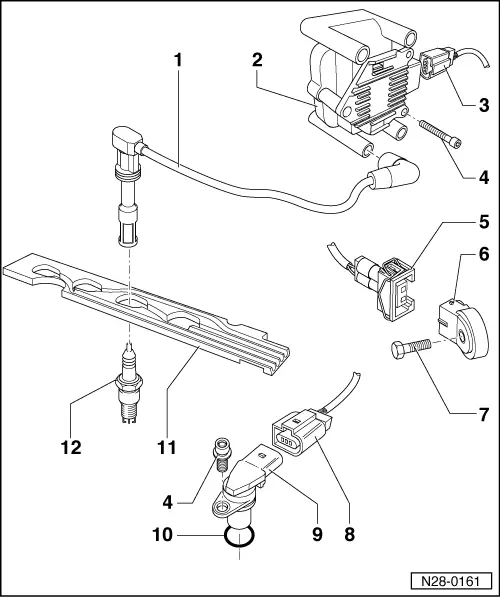 1
2
3
4
5
6
7
12
11
4
10
9
8
N28-0161