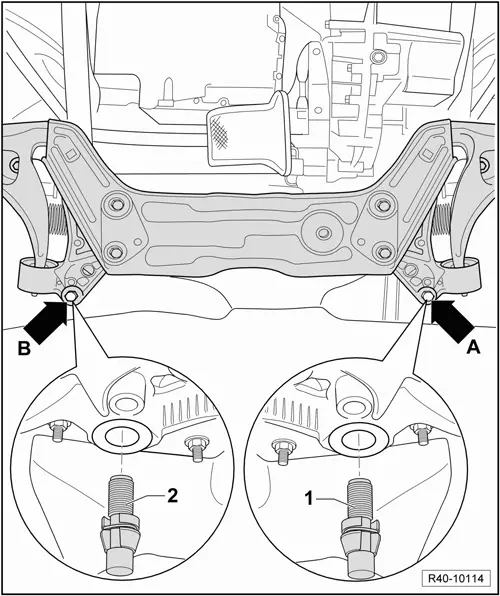 B
A
2
1
R40-10114