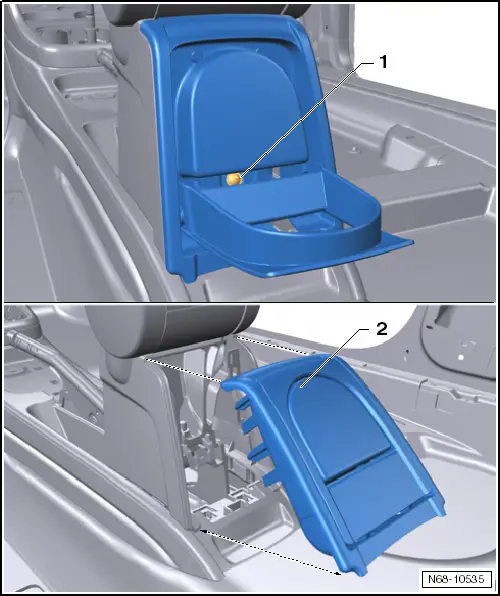 1

2

N68-10535