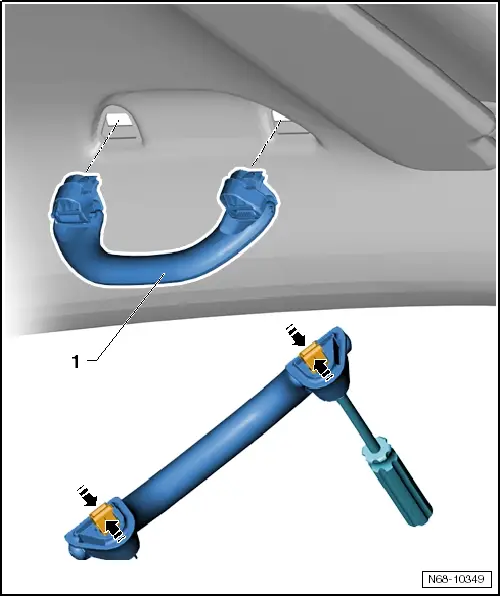 1

N68-10349