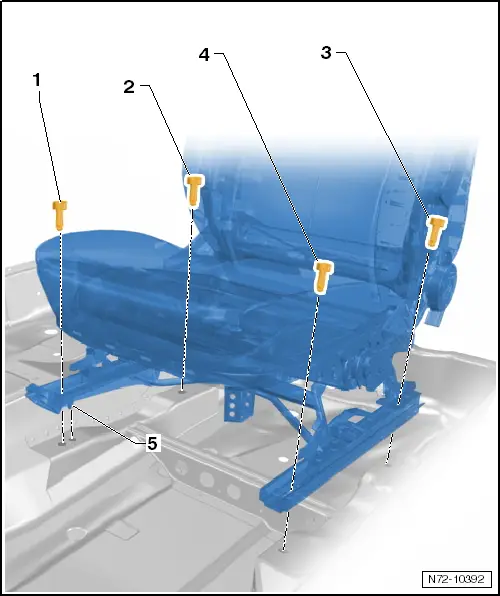 1
2
4
3
5
N72-10392