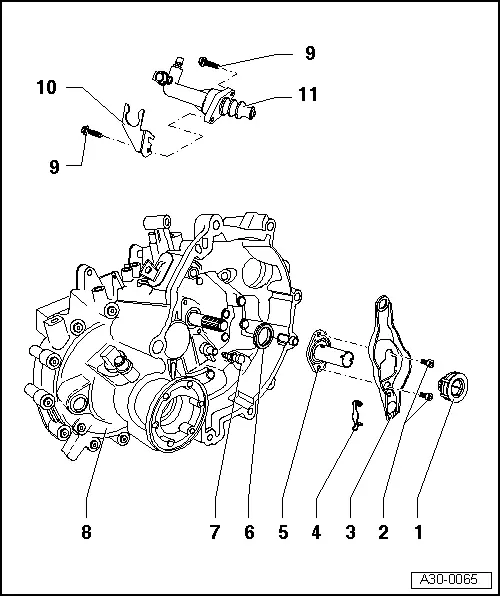 9
10
11
9
8
7
6
5
4
3
2
1
A30-0065