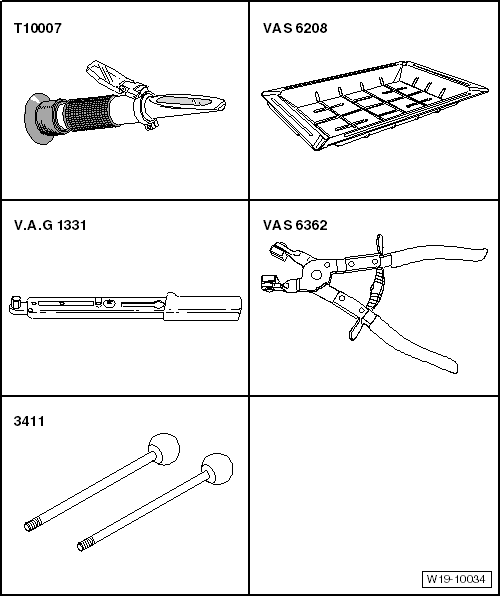 T10007

VAS 6208

V.A.G 1331

VAS 6362

3411

W19-10034