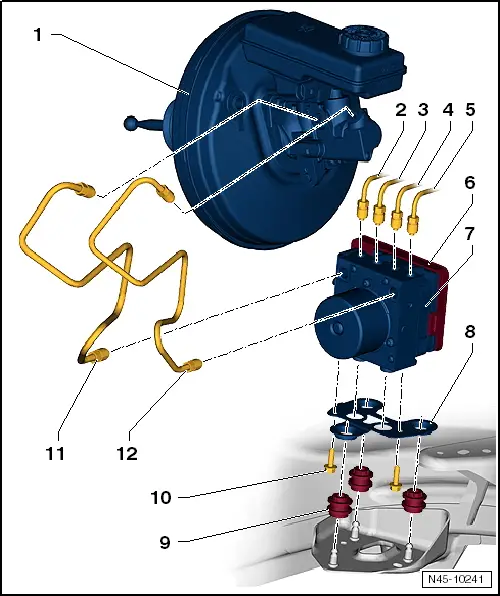 1
2
3
4
5
6
7
8
11
12
10
9
N45-10241