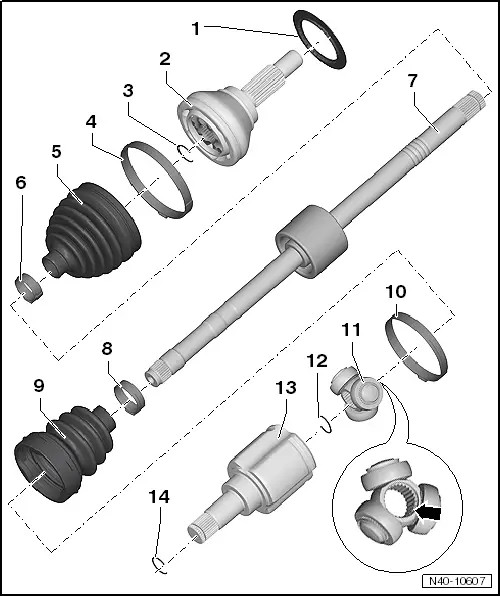 1
2
3
4
5
6
7
8
9
10
11
12
13
14
N40-10607