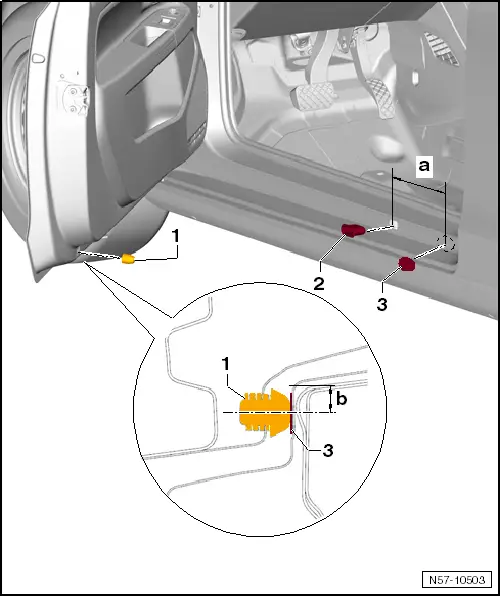 a
1
2
3
1
b
3
N57-10503