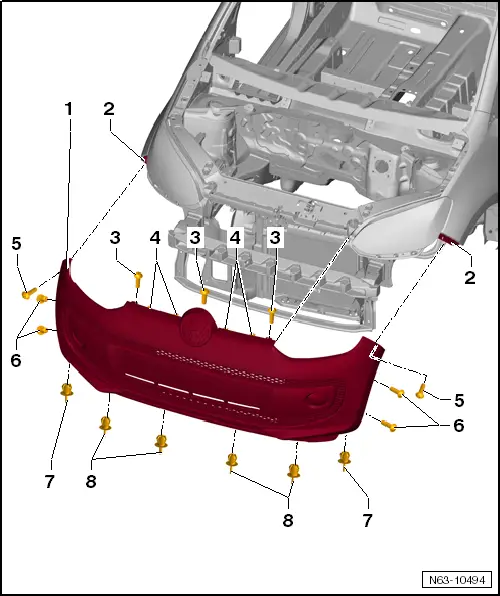 1
2
5
3
4
3
4
3
2
6
5
6
7
8
8
7
N63-10494