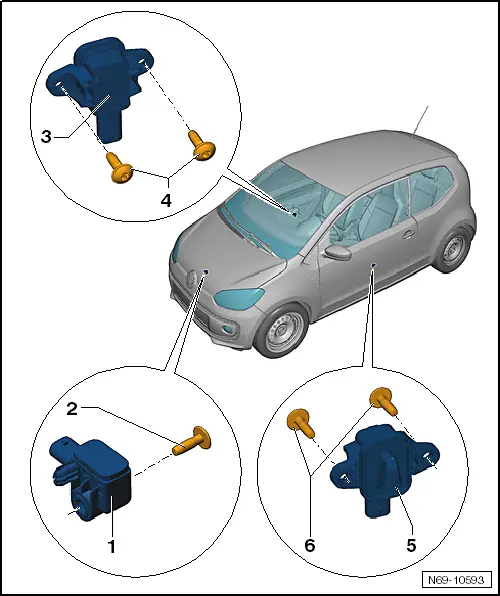 3
4
2
1
6
5
N69-10593