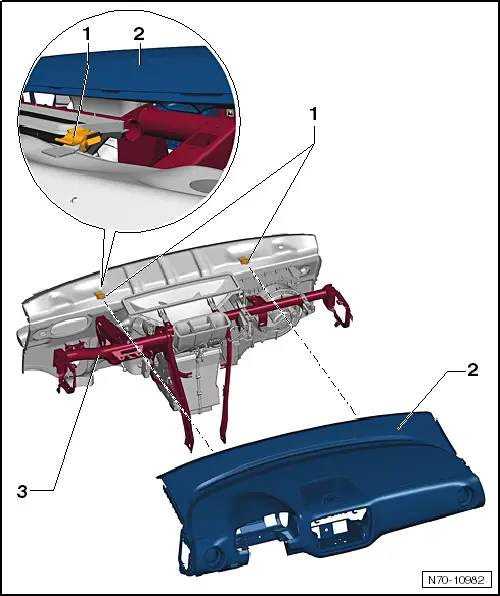 1
2
1
2
3
N70-10982