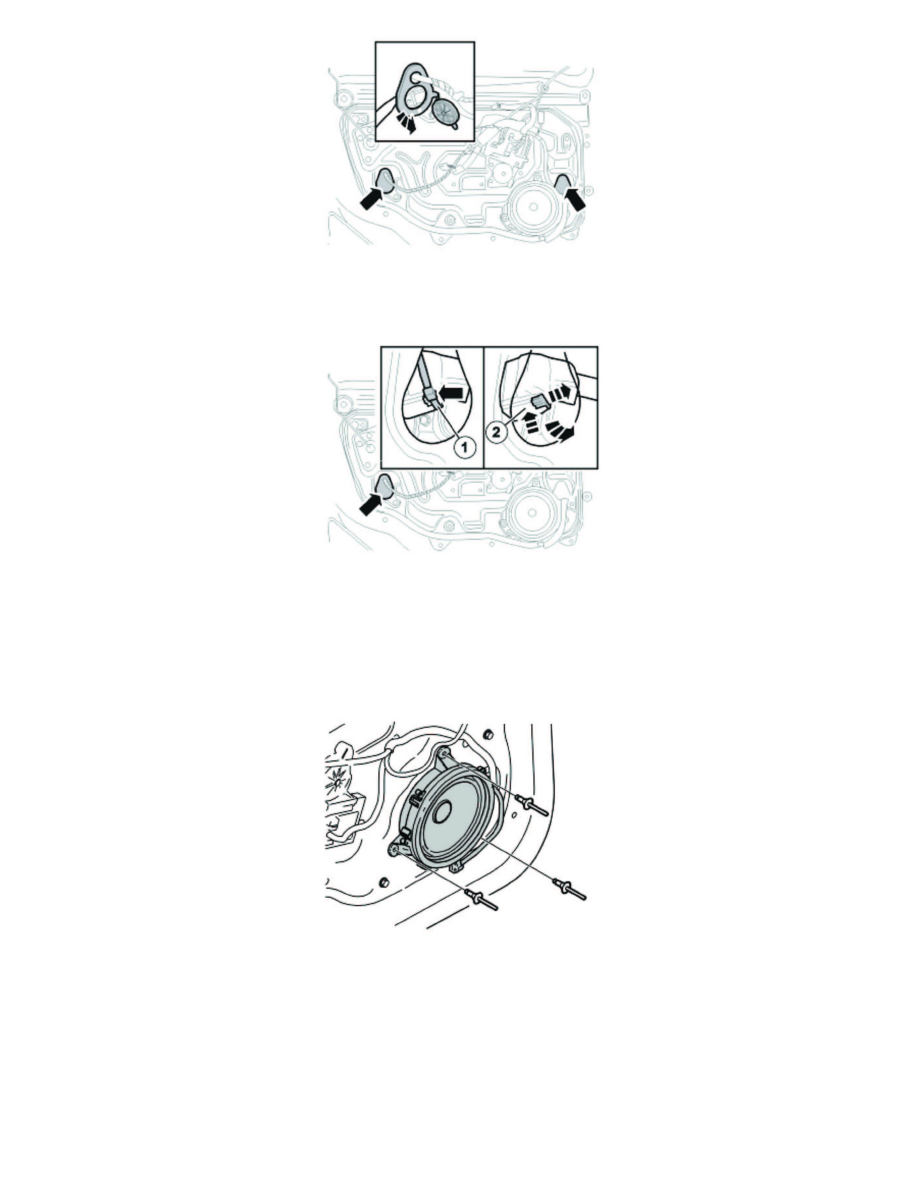 1

2