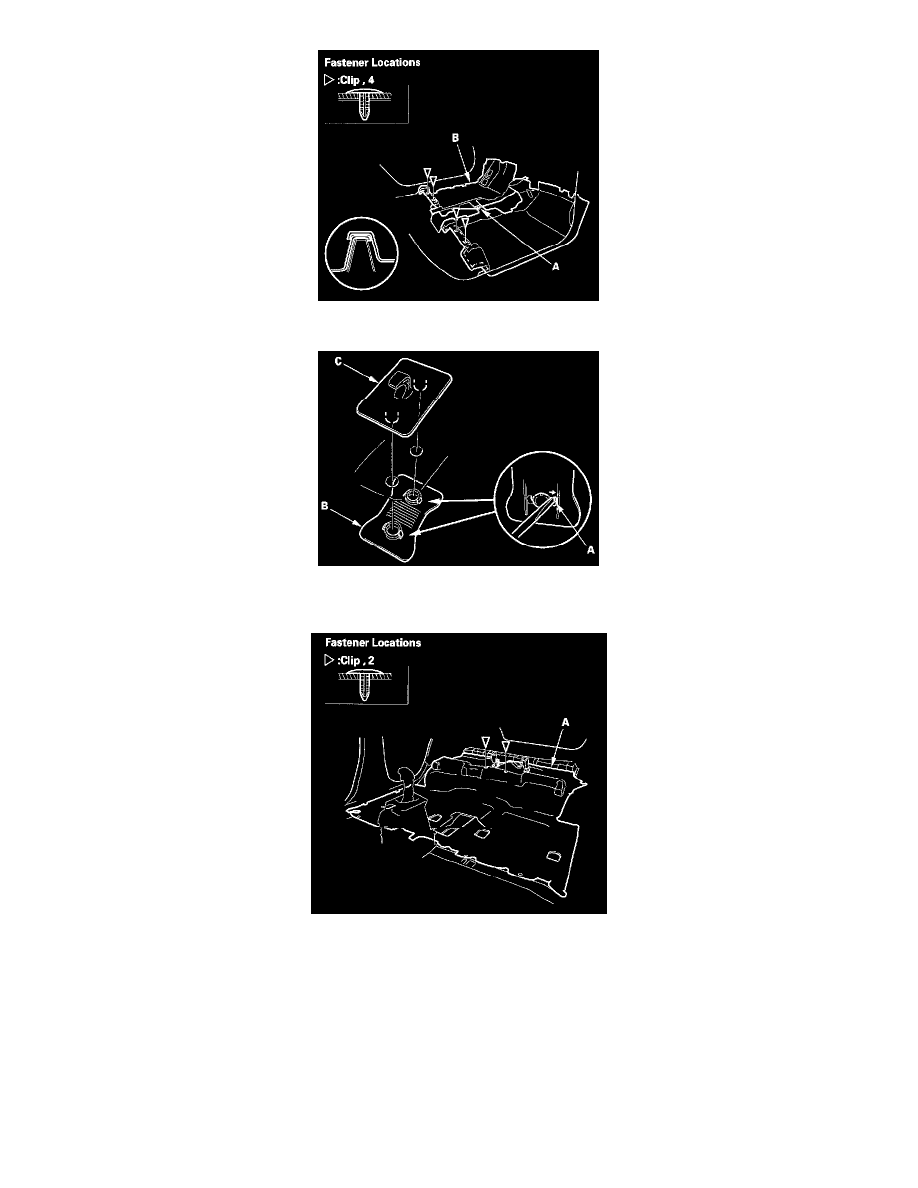 Fastener Locations
▷ :Clip , 4

B

A

C

B

A

Fastener Locations
▷ :Clip , 2

A