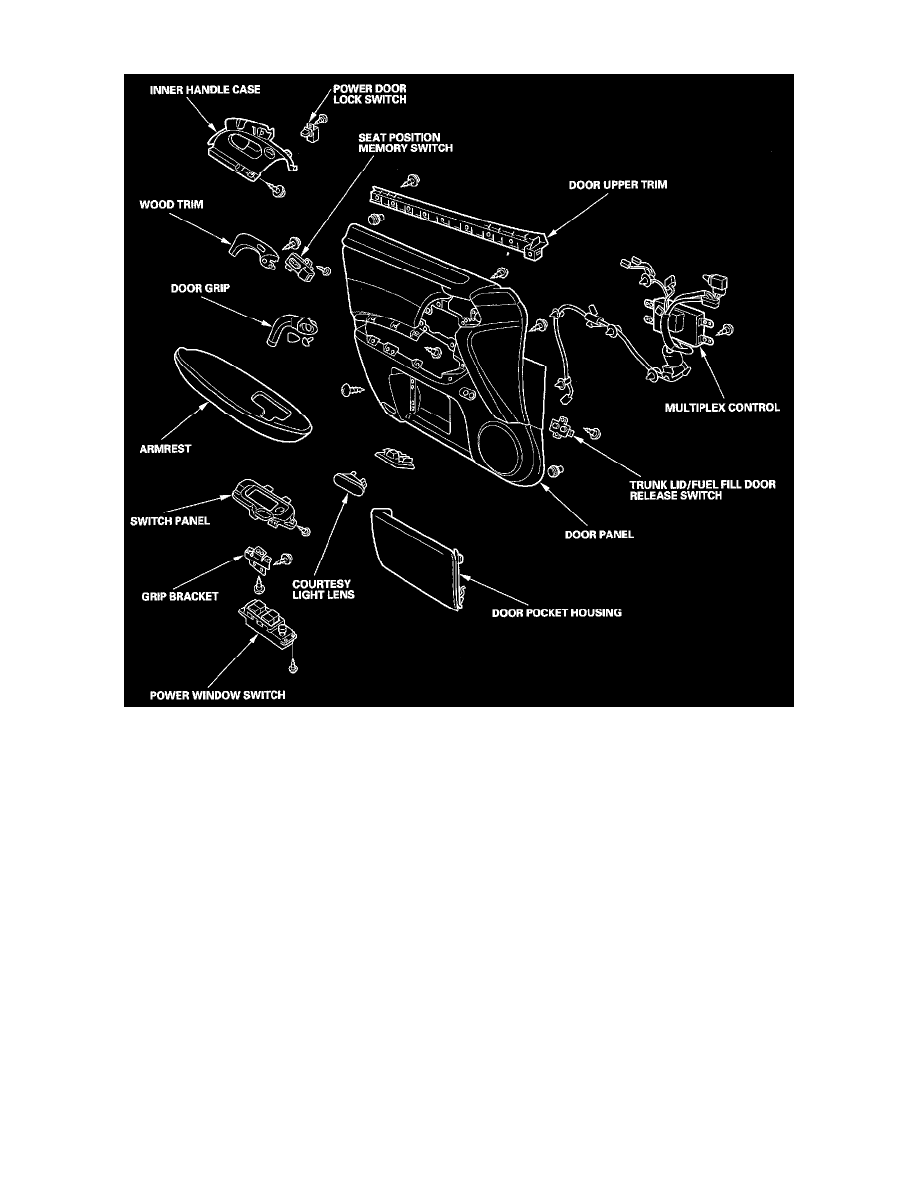 INNER HANDLE CASE
POWER DOOR LOCK SWITCH
SEAT POSITION MEMORY SWITCH
DOOR UPPER TRIM
WOOD TRIM
DOOR GRIP
MULTIPLEX CONTROL
ARMREST
TRUNK LID/FUEL FILL DOOR RELEASE SWITCH
SWITCH PANEL
DOOR PANEL
GRIP BRACKET
COURTESY LIGHT LENS
DOOR POCKET HOUSING
POWER WINDOW SWITCH