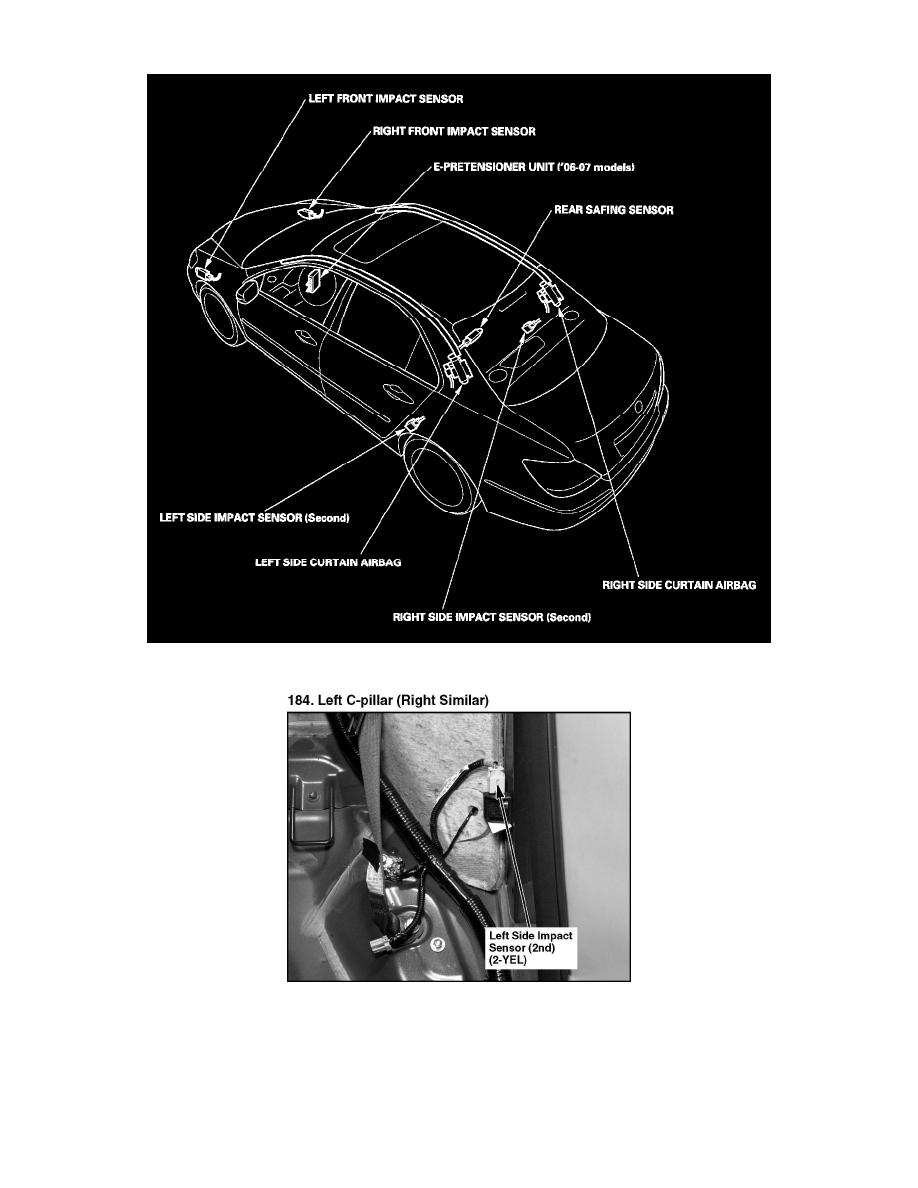 LEFT FRONT IMPACT SENSOR
RIGHT FRONT IMPACT SENSOR
E-PRETENSIONER UNIT ('06-07 models)
REAR SAFING SENSOR
LEFT SIDE IMPACT SENSOR (Second)
LEFT SIDE CURTAIN AIRBAG
RIGHT SIDE CURTAIN AIRBAG
RIGHT SIDE IMPACT SENSOR (Second)

184. Left C-pillar (Right Similar)

Left Side Impact Sensor (2nd) (2-YEL)