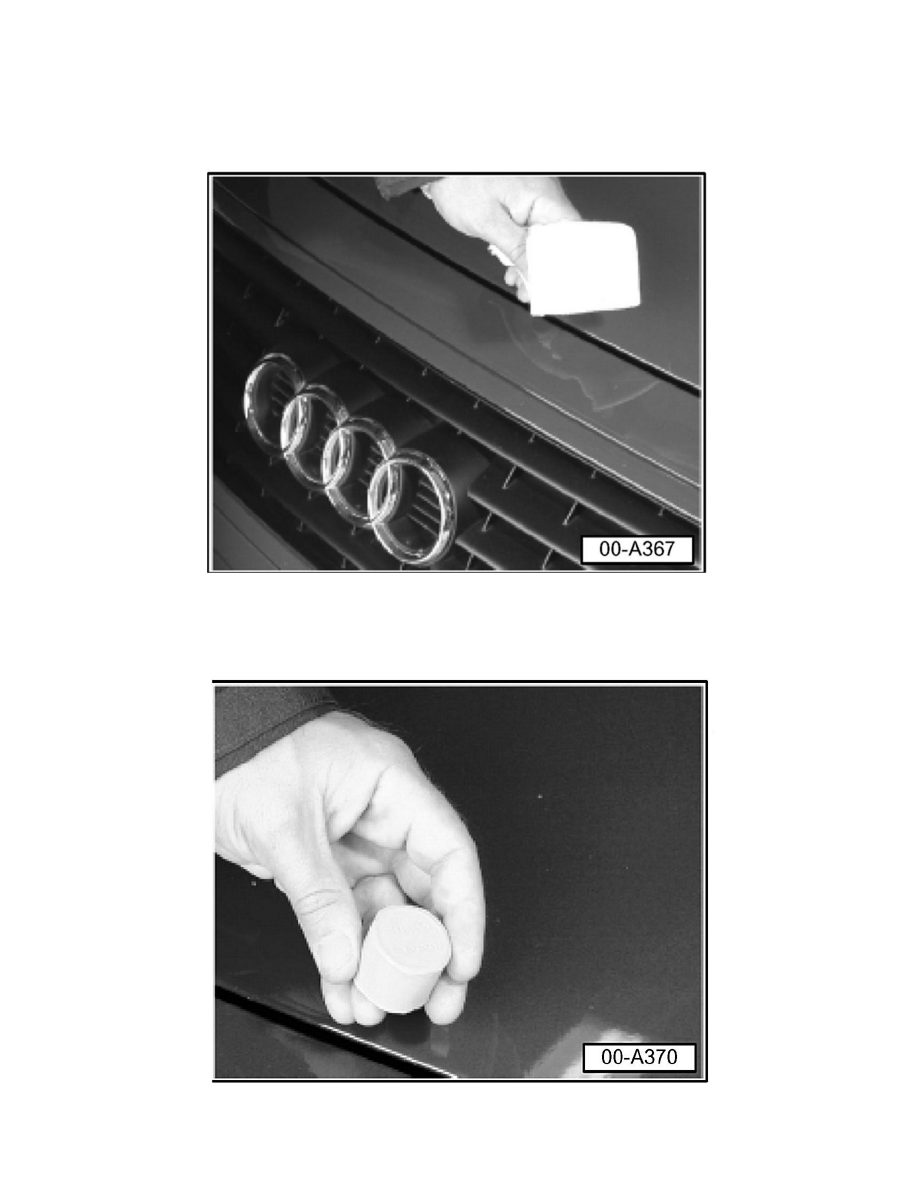 00-A367

00-A370