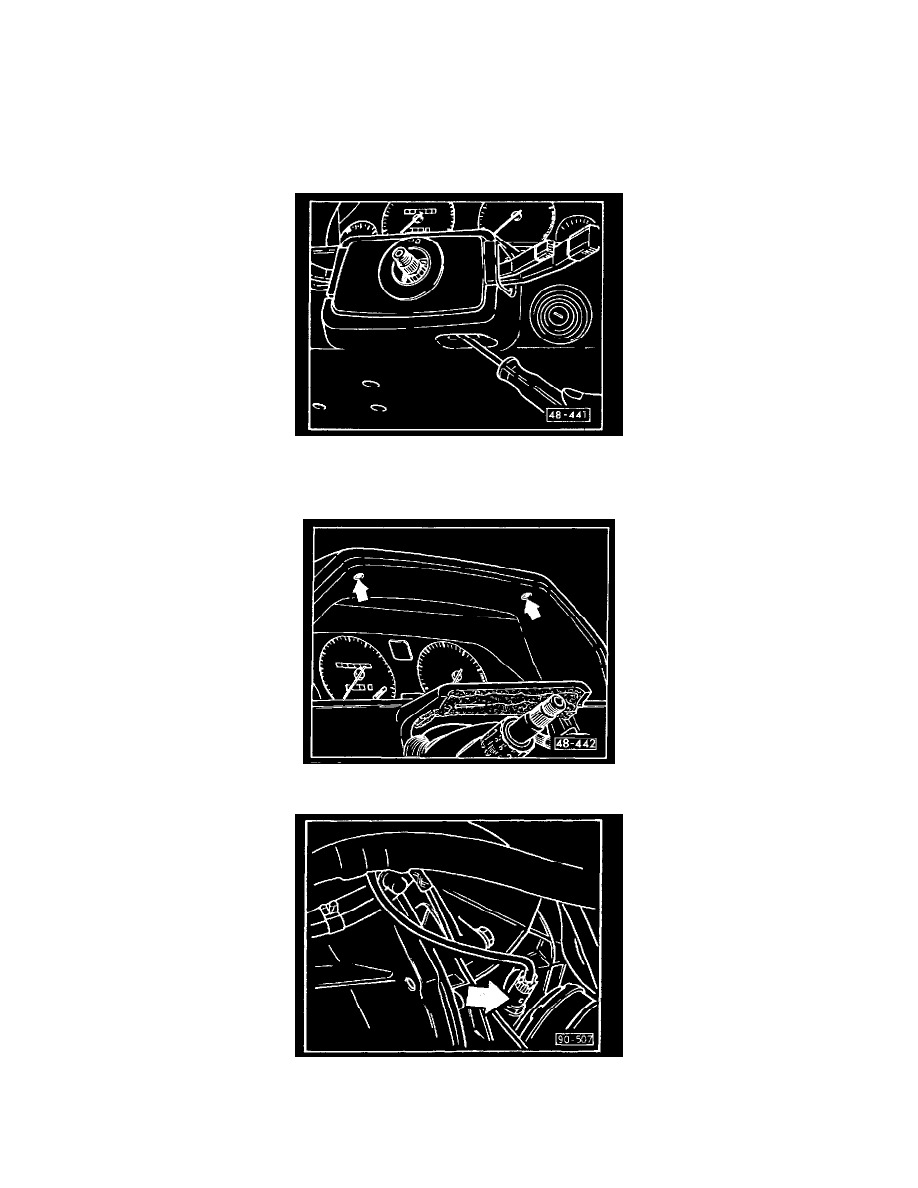 48-441

48-442

90-507