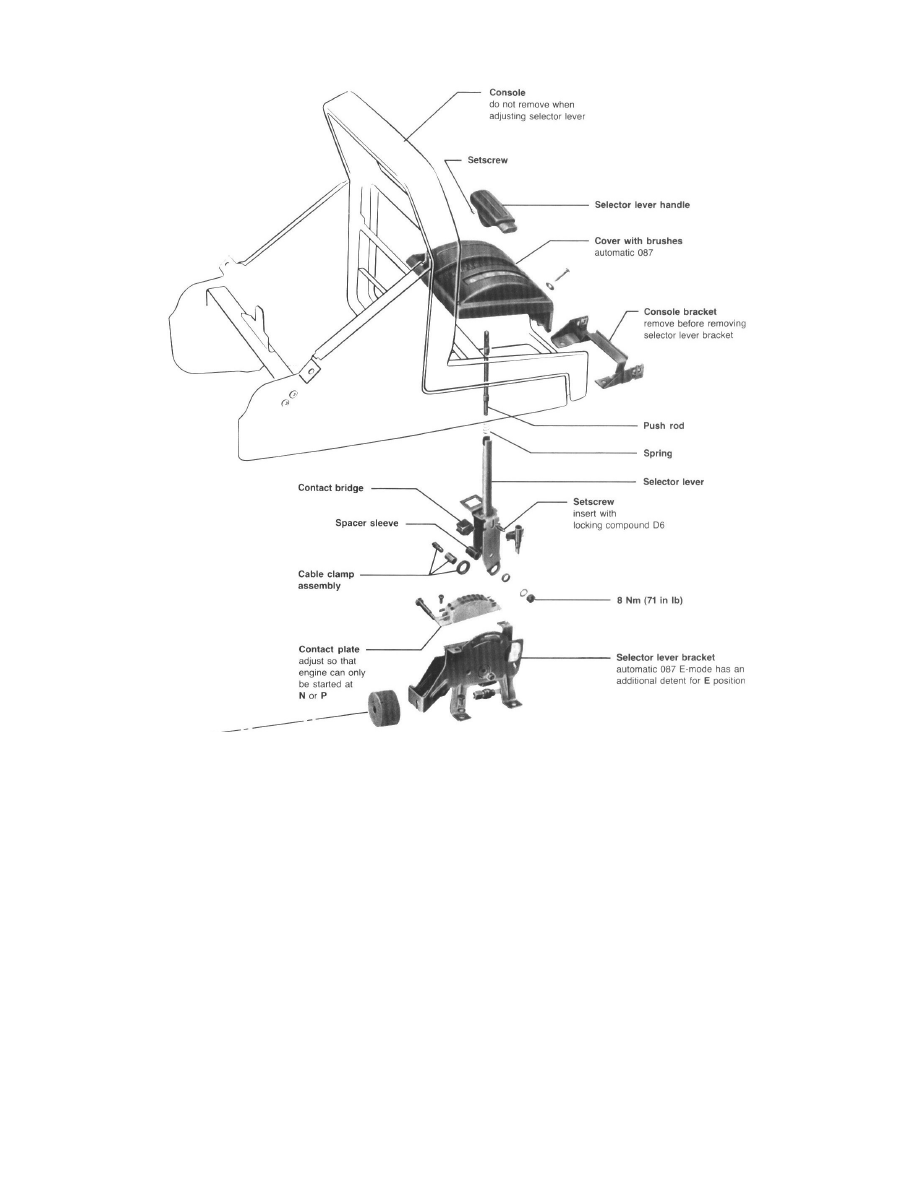 Console
do not remove when adjusting selector lever

Setscrew

Selector lever handle

Cover with brushes
automatic 087

Console bracket
remove before removing selector lever bracket

Push rod

Spring

Selector lever

Contact bridge

Setscrew
insert with locking compound D6

Spacer sleeve

Cable clamp assembly

8 Nm (71 in lb)

Contact plate
adjust so that engine can only be started at N or P

Selector lever bracket
automatic 087 E-mode has an additional detent for E position