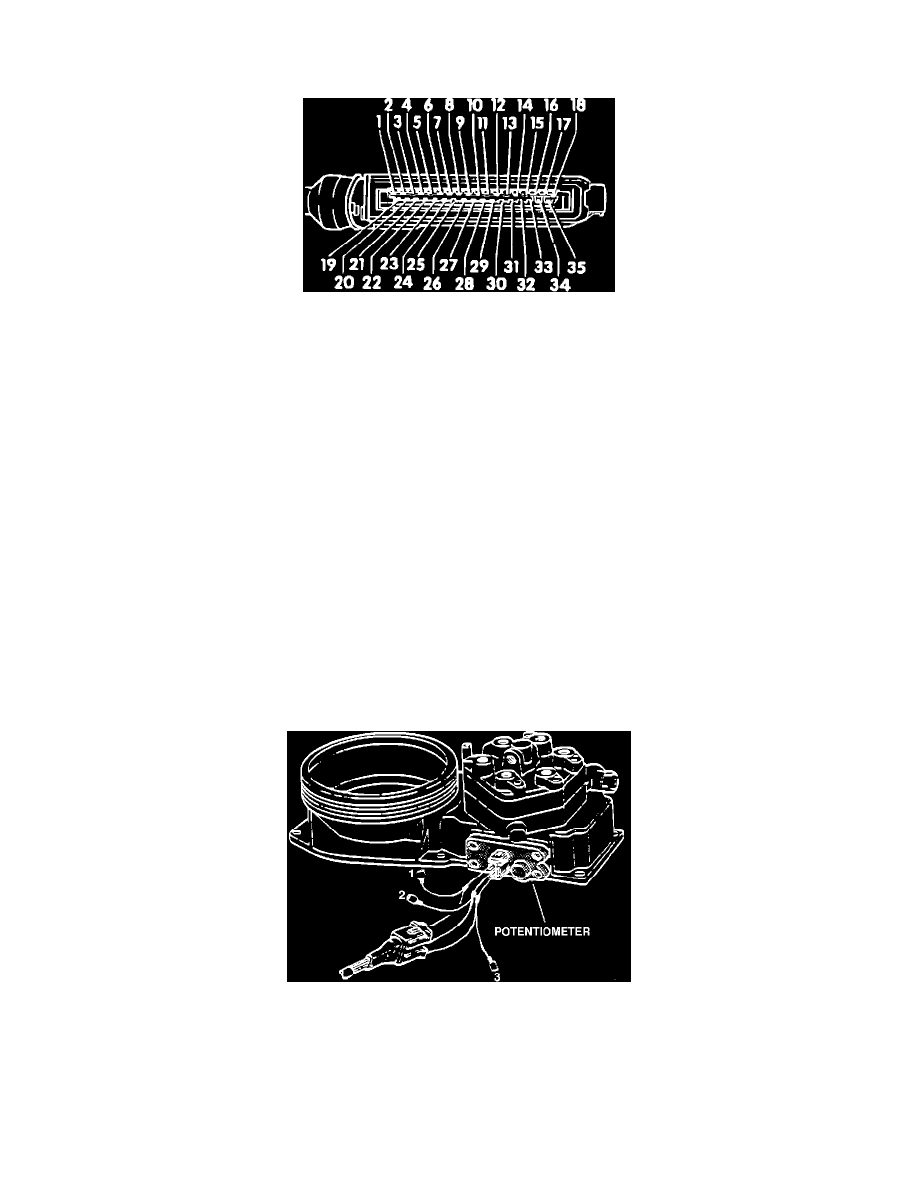 2 4 6 8 10 12 14 16 18
1 3 5 7 9 11 13 15 17
19 21 23 25 27 29 31 33 35
20 22 24 26 28 30 32 34

1
2
POTENTIOMETER
3