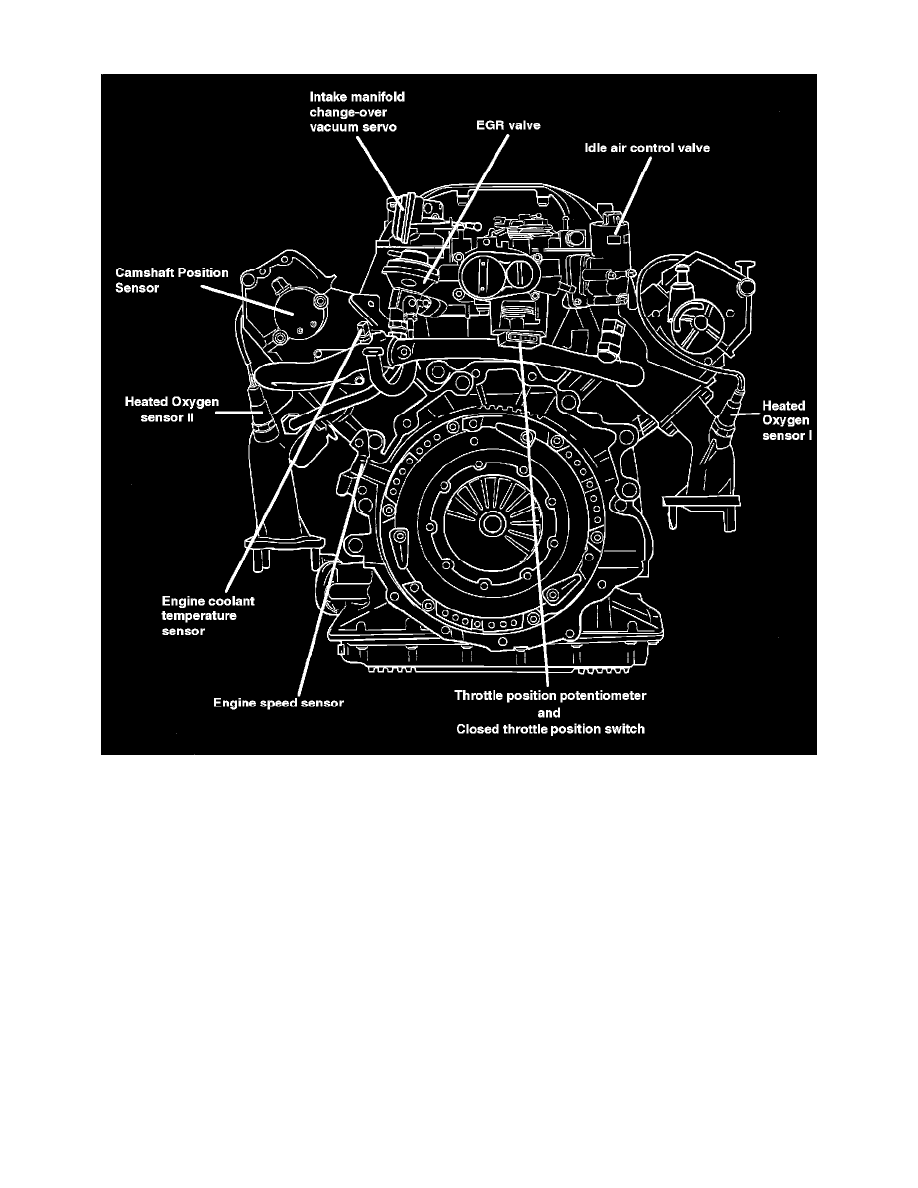 Intake manifold change-over vacuum servo

EGR valve

Idle air control valve

Camshaft Position Sensor

Heated Oxygen sensor II

Heated Oxygen sensor I

Engine coolant temperature sensor

Engine speed sensor

Throttle position potentiometer and Closed throttle position switch