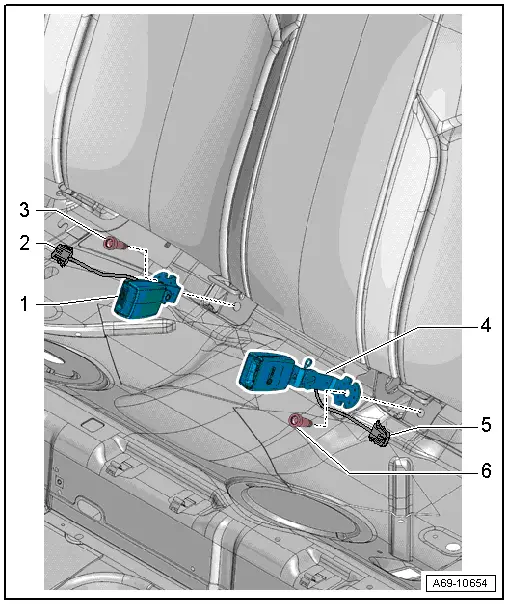 3
2
1
4
5
6
A69-10654