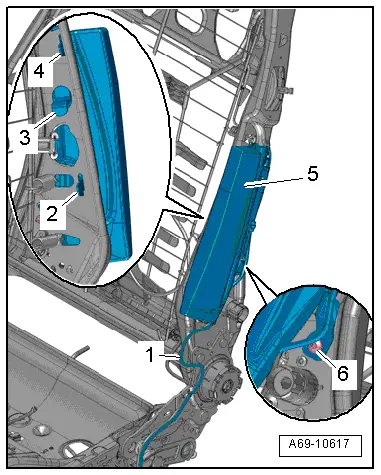 4
3
2
5
1
6
A69-10617