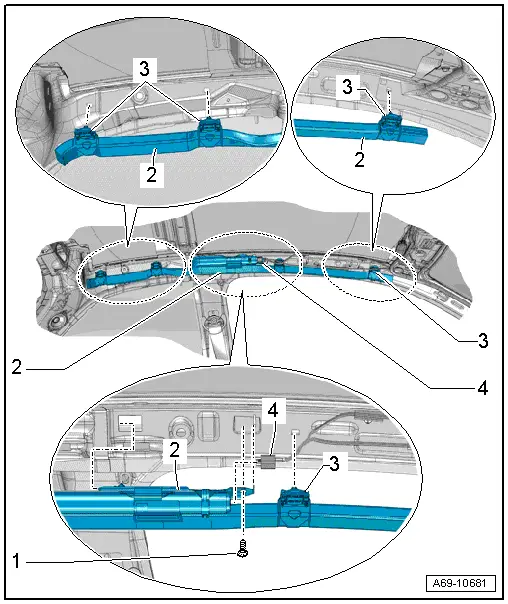 3
2
3
2
2
3
4
4
2
3
1
A69-10681