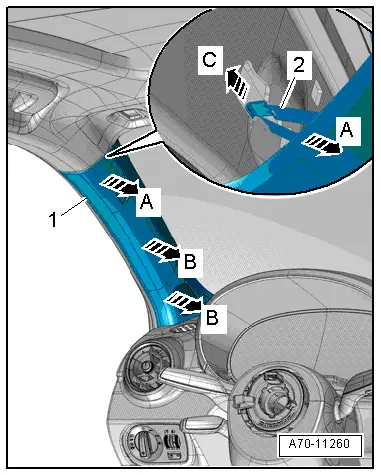 C
2
A
A
1
B
B
A70-11260