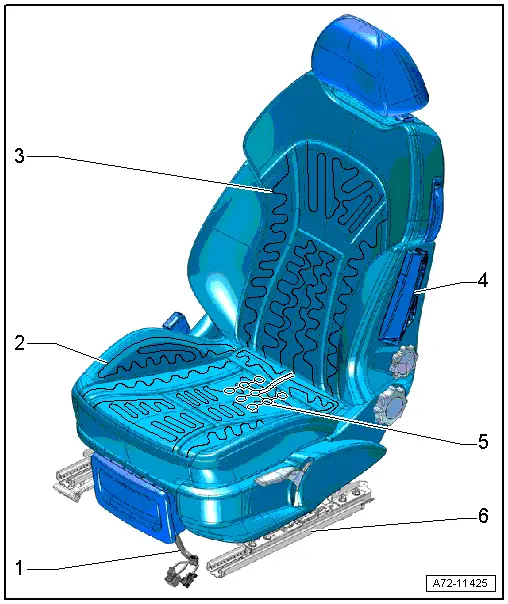 3
4
2
5
6
1
A72-11425