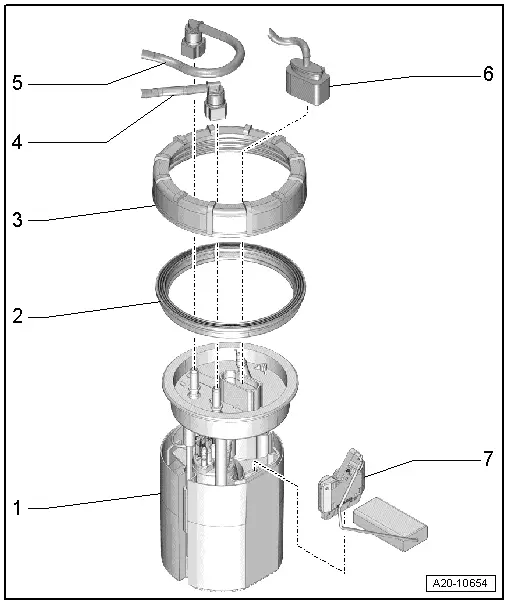 5
6
4
3
2
7
1
A20-10654