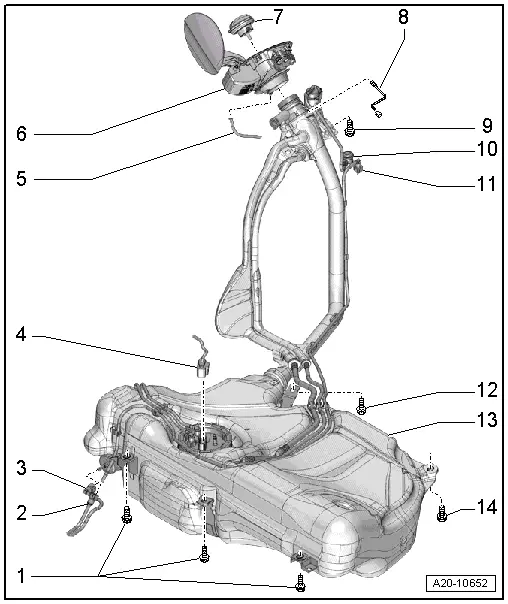 7
8
6
9
10
5
11
4
12
13
3
2
14
1
A20-10652