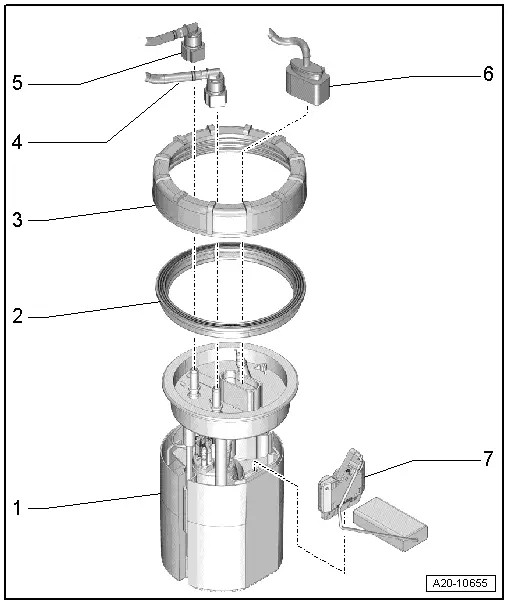 5
6
4
3
2
7
1
A20-10655