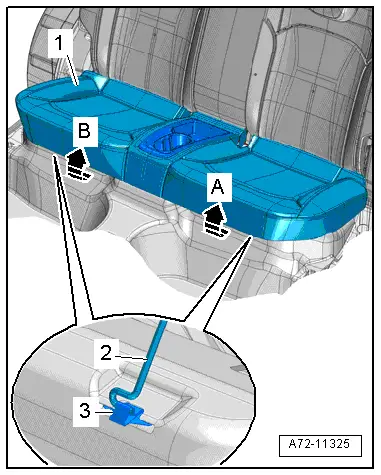 1
B
A
2
3
A72-11325