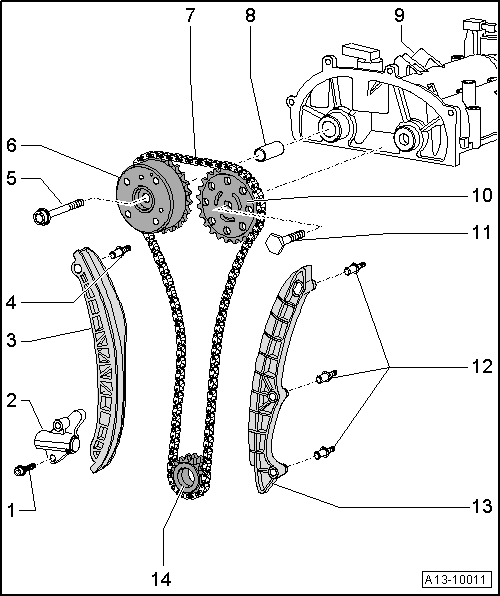 7
8
9
6
5
10
11
4
3
12
2
1
13
14
A13-10011