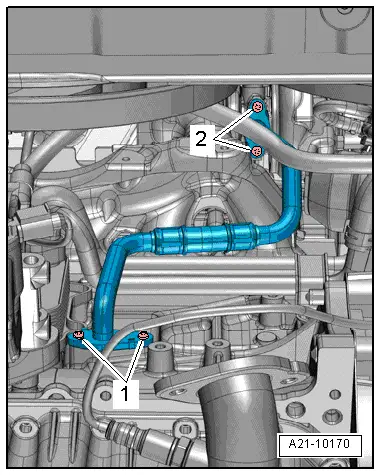 2

1

A21-10170