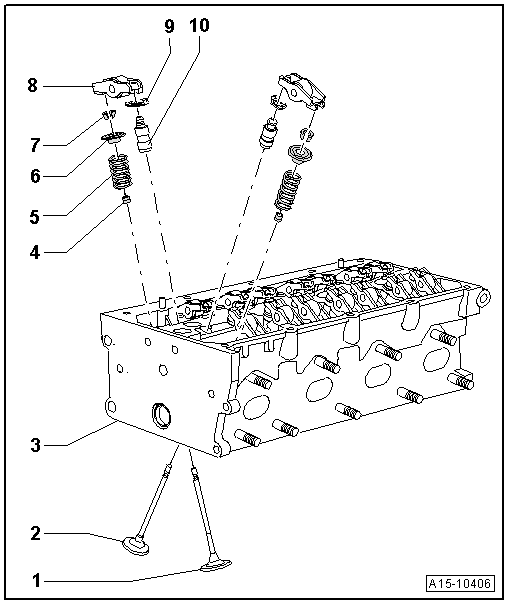 9
10
8
7
6
5
4
3
2
1
A15-10406